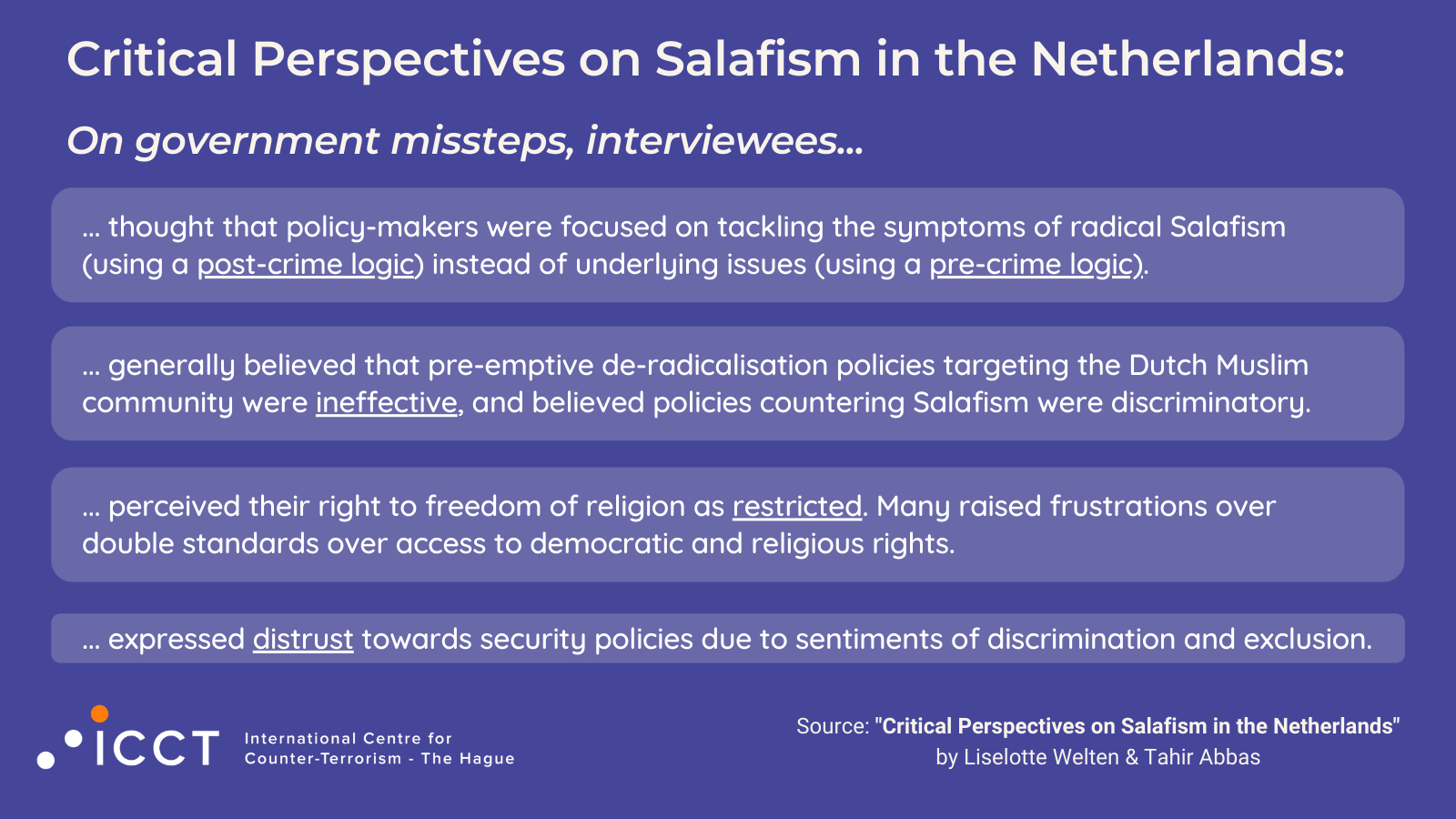 Critical Perspectives on Salafism in the Netherlands:

On government missteps, interviewees...

... thought that policy-makers were focused on tackling the symptoms of radical Salafism (using a post-crime logic) instead of underlying issues (using a pre-crime logic).

... generally believed that pre-emptive de-radicalisation policies targeting the Dutch Muslim community were ineffective, and believed policies countering Salafism were discriminatory.

... perceived their right to freedom of religion as restricted. Many raised frustrations over double standards over access to democratic and religious rights.

... expressed distrust towards security policies due to sentiments of discrimination and exclusion.

ICCT International Centre for Counter-Terrorism - The Hague

Source: "Critical Perspectives on Salafism in the Netherlands" by Liselotte Welten & Tahir Abbas